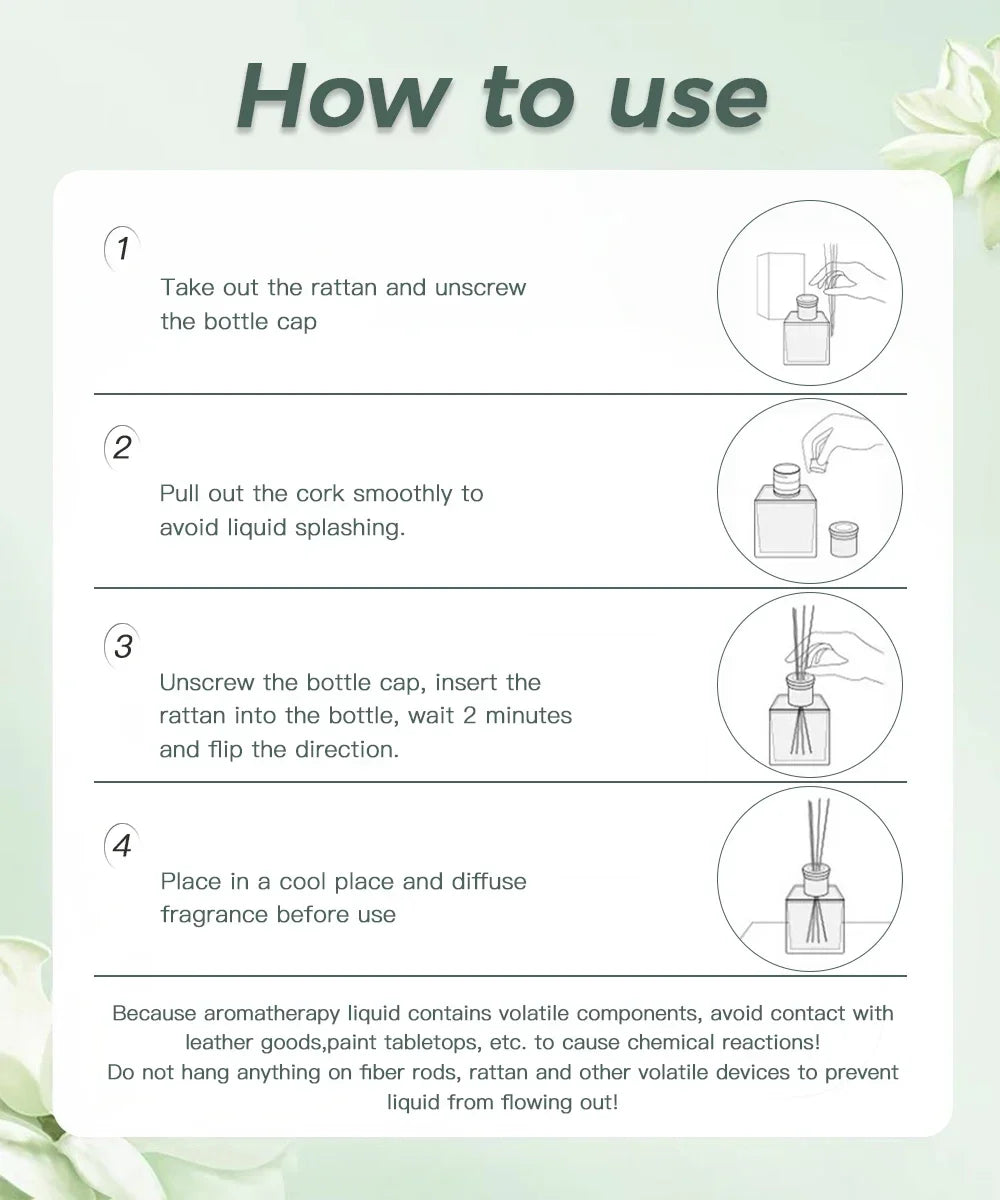 How to use

1

Take out the rattan and unscrew the bottle cap

2

Pull out the cork smoothly to avoid liquid splashing.

3

Unscrew the bottle cap, insert the rattan into the bottle, wait 2 minutes and flip the direction.

4

Place in a cool place and diffuse fragrance before use

Because aromatherapy liquid contains volatile components, avoid contact with leather goods,paint tabletops, etc. to cause chemical reactions!
Do not hang anything on fiber rods, rattan and other volatile devices to prevent liquid from flowing out!