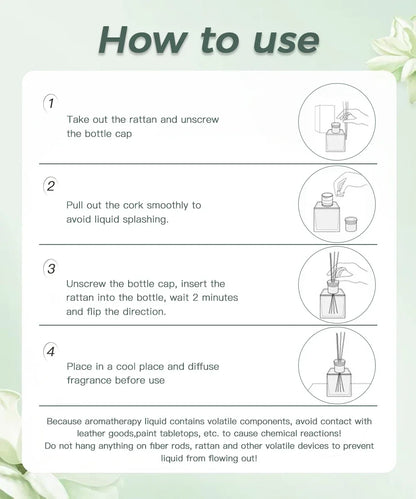 How to use

1

Take out the rattan and unscrew the bottle cap

2

Pull out the cork smoothly to avoid liquid splashing.

3

Unscrew the bottle cap, insert the rattan into the bottle, wait 2 minutes and flip the direction.

4

Place in a cool place and diffuse fragrance before use

Because aromatherapy liquid contains volatile components, avoid contact with leather goods,paint tabletops, etc. to cause chemical reactions!
Do not hang anything on fiber rods, rattan and other volatile devices to prevent liquid from flowing out!