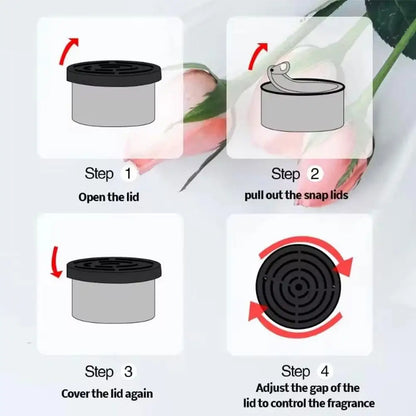 Step 1
Open the lid

Step 2
pull out the snap lids

Step 3
Cover the lid again

Step 4
Adjust the gap of the lid to control the fragrance